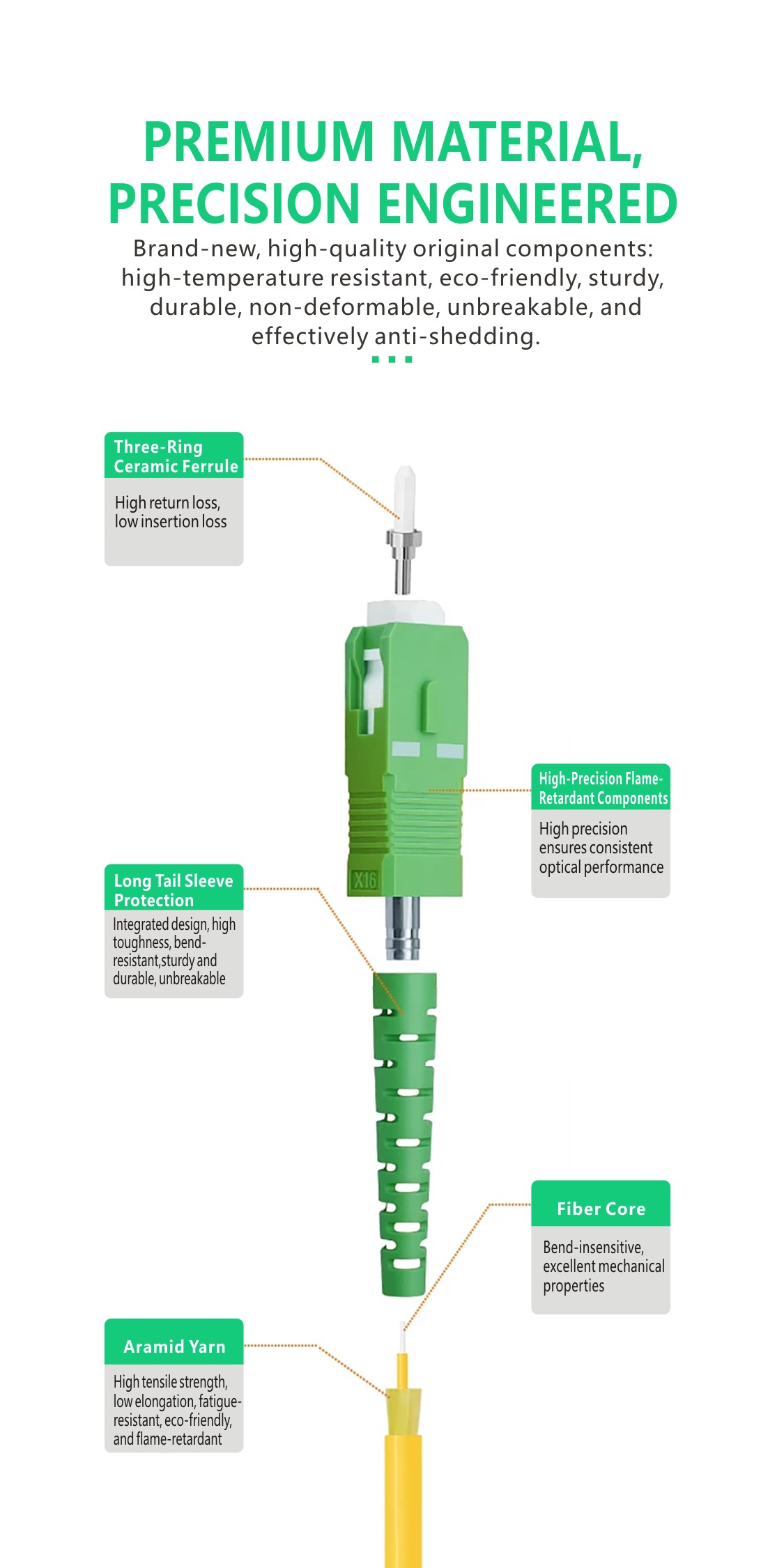 PREMIUM MATERIAL, PRECISION ENGINEERED

Brand-new, high-quality original components: high-temperature resistant, eco-friendly, sturdy, durable, non-deformable, unbreakable, and effectively anti-shedding.

Three-Ring Ceramic Ferrule

High return loss, low insertion loss

High-Precision Flame-Retardant Components

High precision ensures consistent optical performance

X16

Long Tail Sleeve Protection

Integrated design, high toughness, bend-resistant,sturdy and durable, unbreakable

Fiber Core

Bend-insensitive, excellent mechanical properties

Aramid Yarn

High tensile strength, low elongation, fatigue-resistant, eco-friendly, and flame-retardant