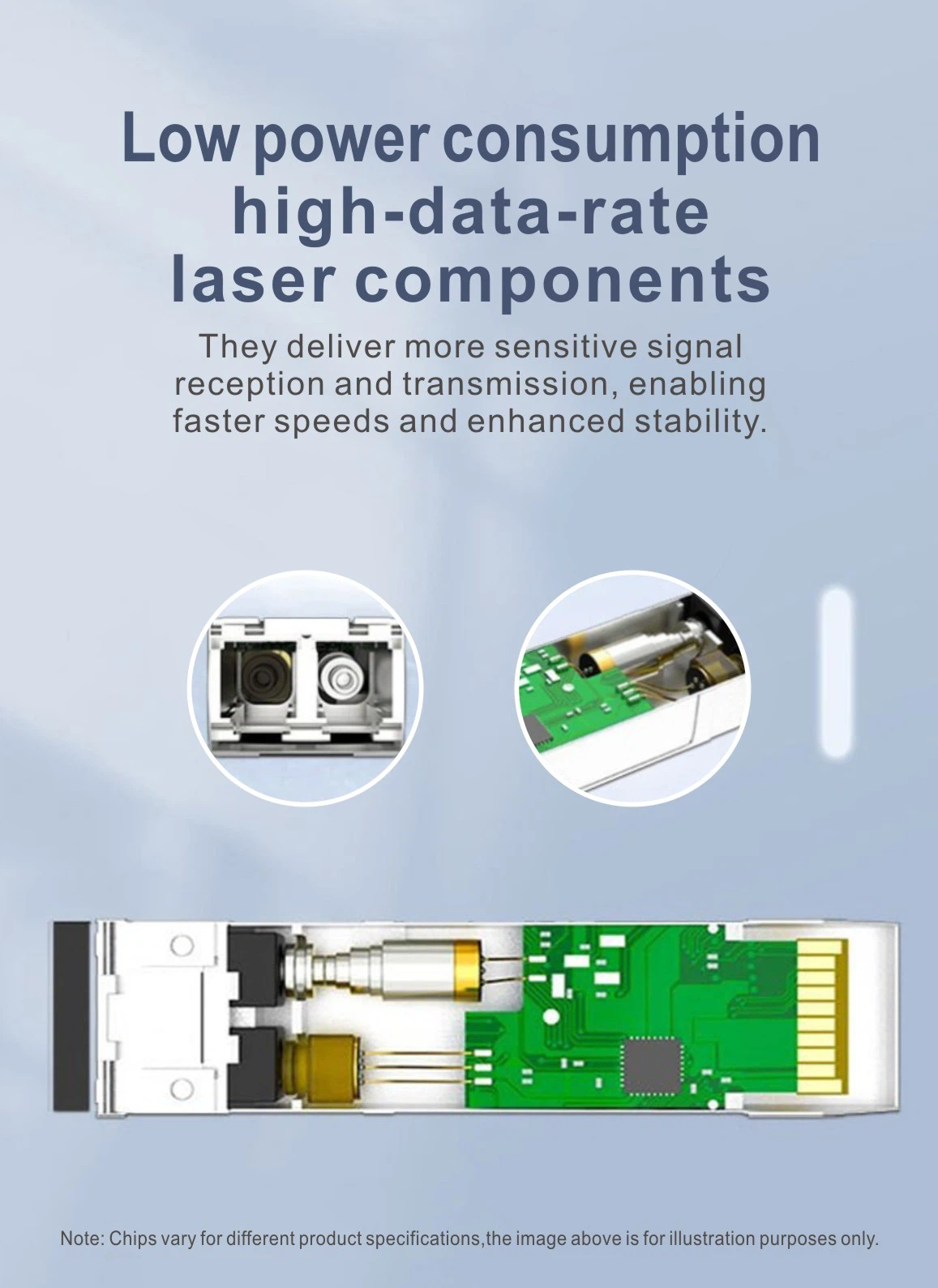 Low power consumption high-data-rate laser components

They deliver more sensitive signal reception and transmission, enabling faster speeds and enhanced stability.

Note: Chips vary for different product specifications,the image above is for illustration purposes only.